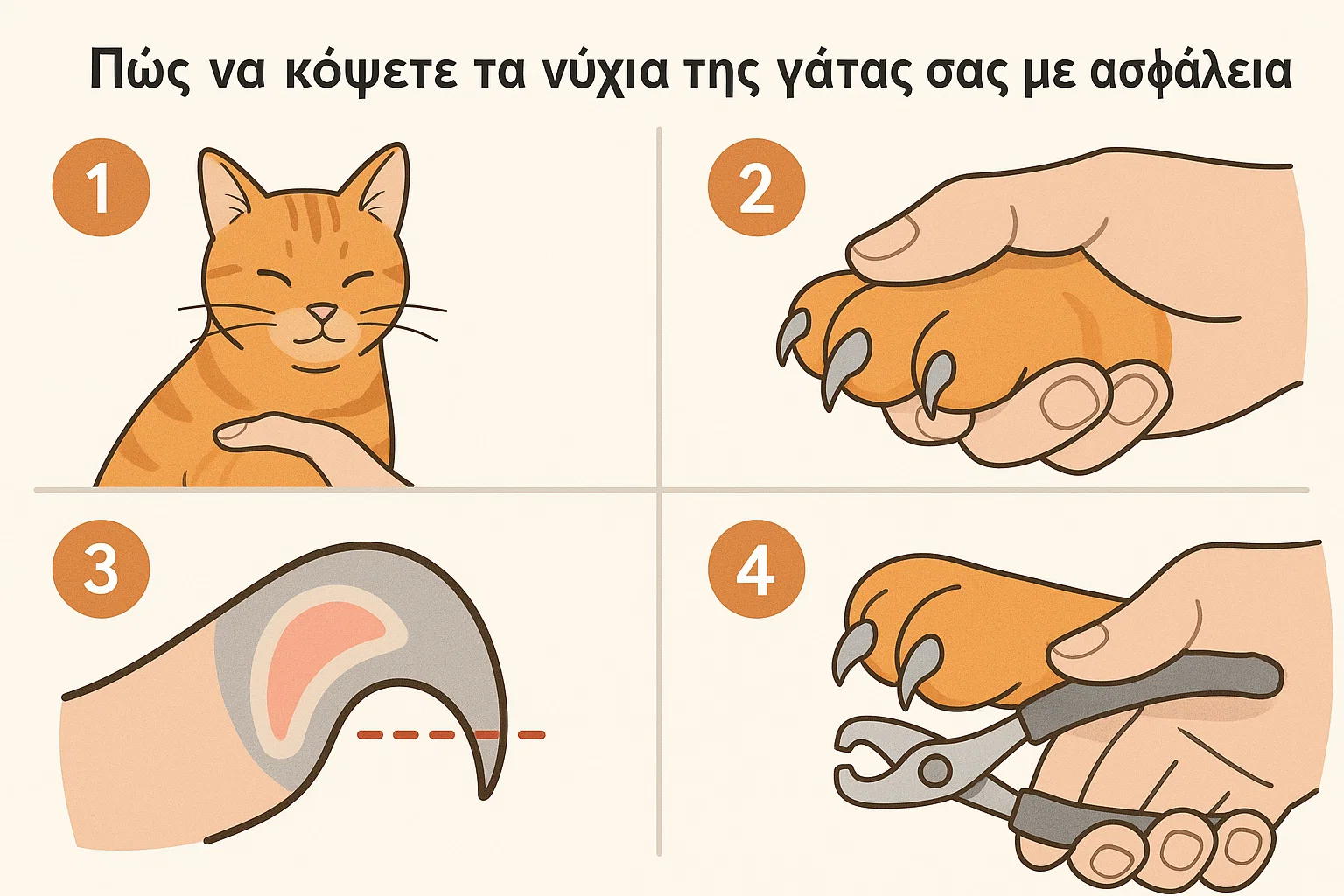 Πώς να κόψετε τα νύχια της γάτας σας με ασφάλεια

1

2

3

4